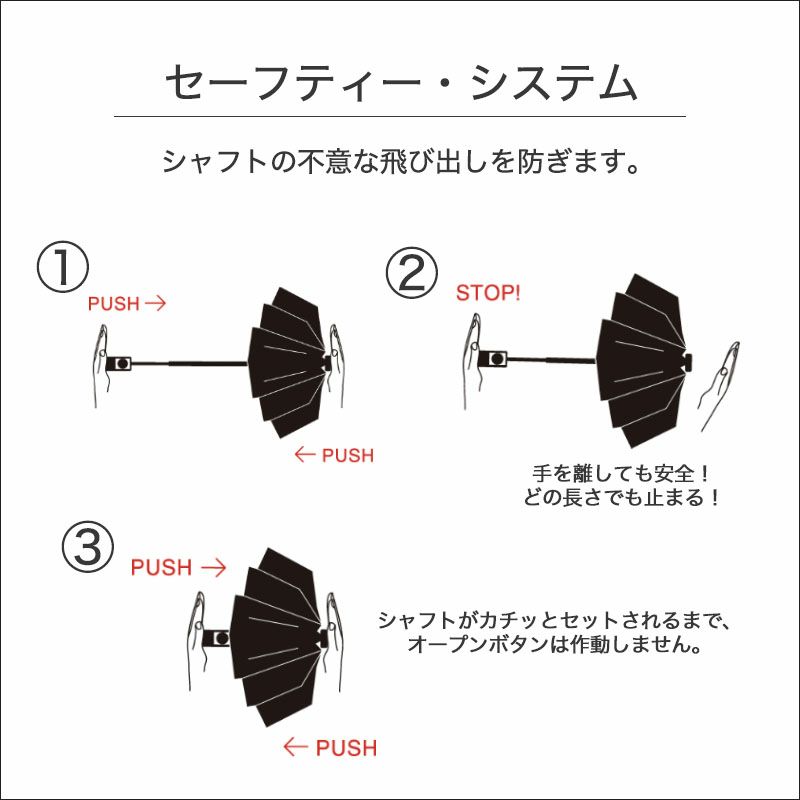 セーフティー・システム

シャフトの不意な飛び出しを防ぎます。

①

PUSH →

← PUSH

②

STOP!

手を離しても安全！
どの長さでも止まる！

③

PUSH →

← PUSH

シャフトがカチッとセットされるまで、
オープンボタンは作動しません。