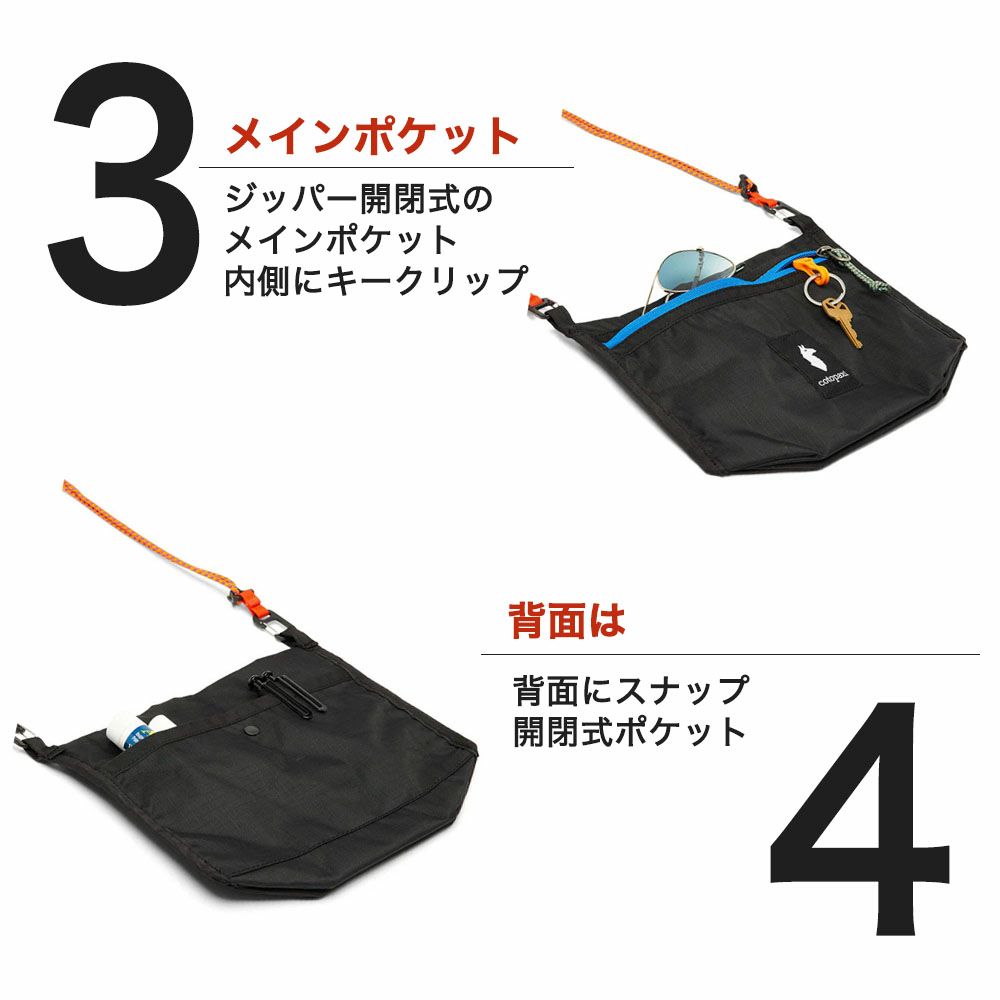 3
メインポケット
ジッパー開閉式の
メインポケット
内側にキークリップ

cotopaxi

背面は
背面にスナップ
開閉式ポケット
4