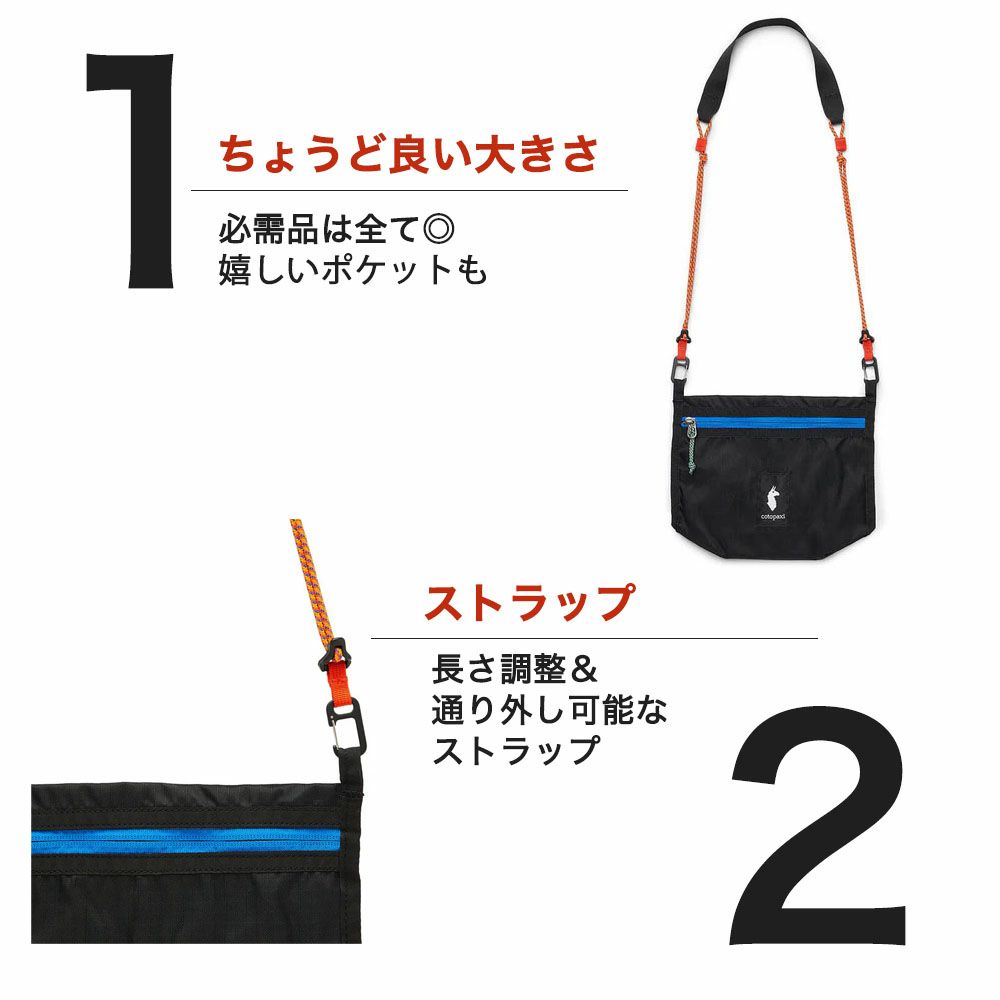 1

ちょうど良い大きさ

必需品は全て◎
嬉しいポケットも

cotopaxi

ストラップ

長さ調整＆
通り外し可能な
ストラップ

2