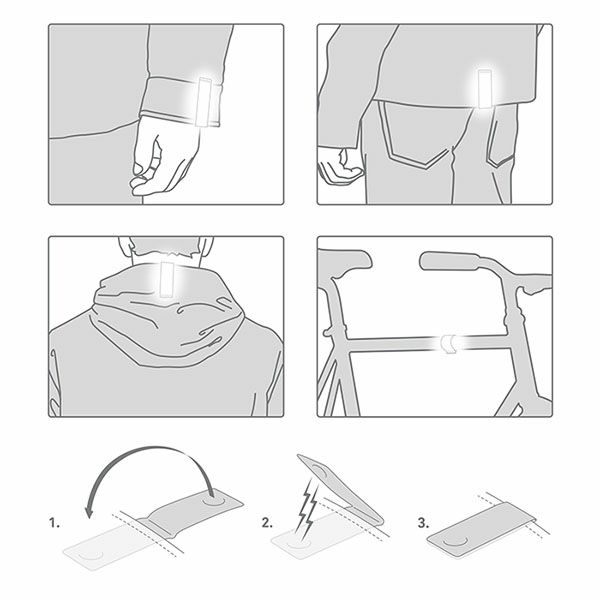 1.
2.
3.