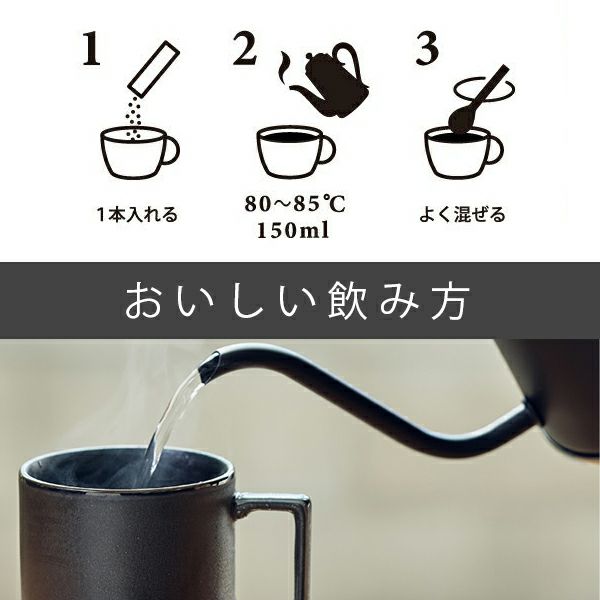 1

1本入れる

2

80～85℃
150ml

3

よく混ぜる

おいしい飲み方